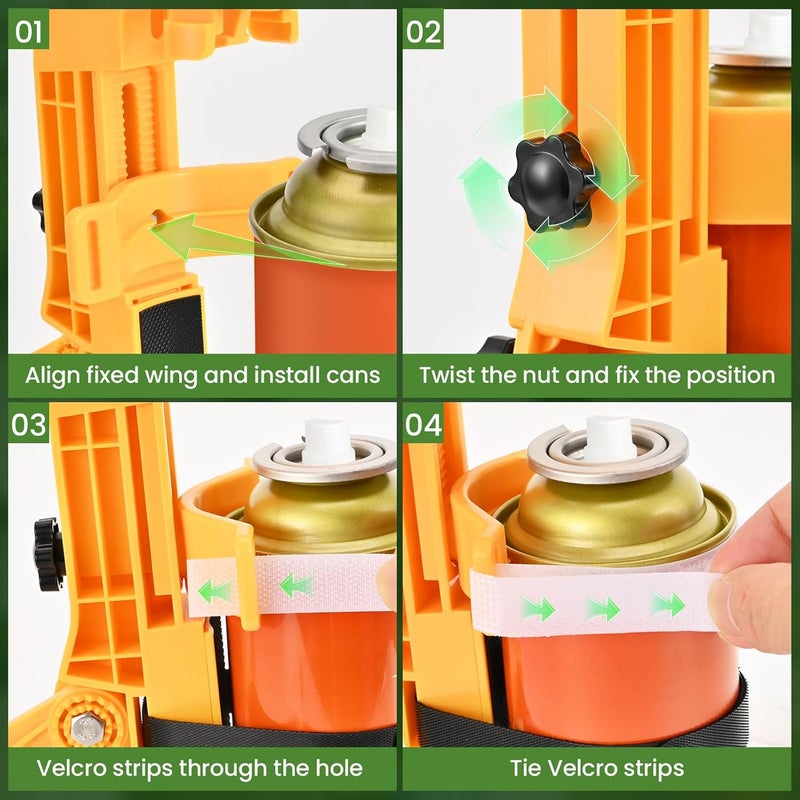 01

Align fixed wing and install cans

02

Twist the nut and fix the position

03

Velcro strips through the hole

04

Tie Velcro strips